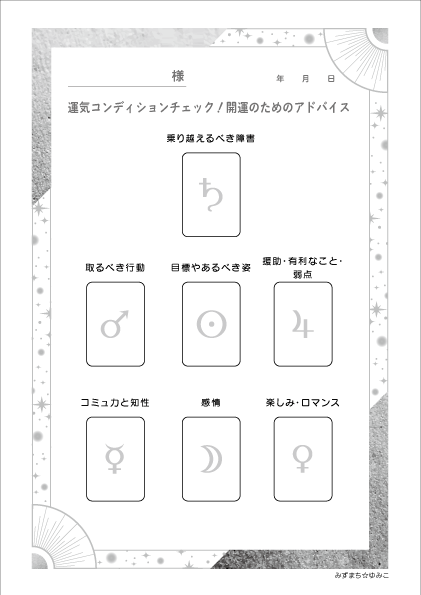 様　　年　月　日

運気コンディションチェック！開運のためのアドバイス

乗り越えるべき障害

♄

取るべき行動

♂

目標やあるべき姿

☉

援助・有利なこと・弱点

♃

コミュ力と知性

☿

感情

☽

楽しみ・ロマンス

♀

みずまち☆ゆみこ